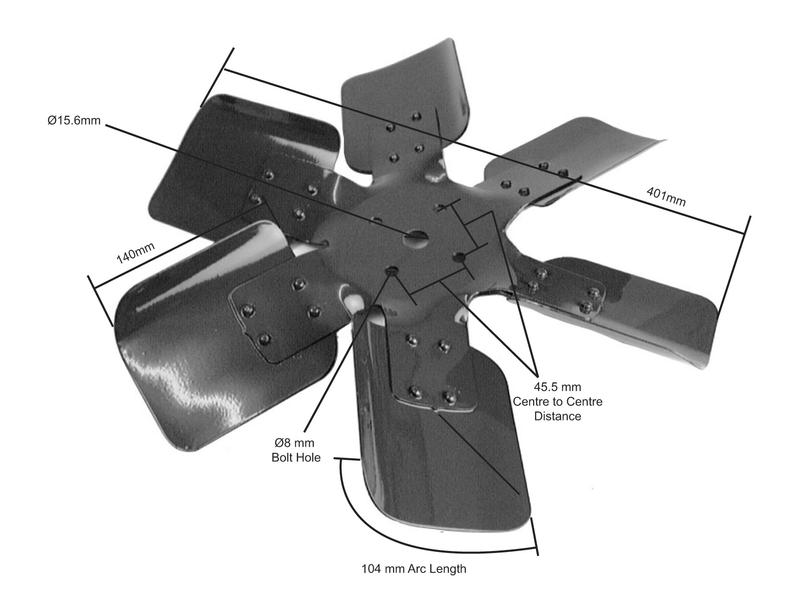 Ø15.6mm

401mm

140mm

45.5 mm
Centre to Centre
Distance

Ø8 mm
Bolt Hole

104 mm Arc Length